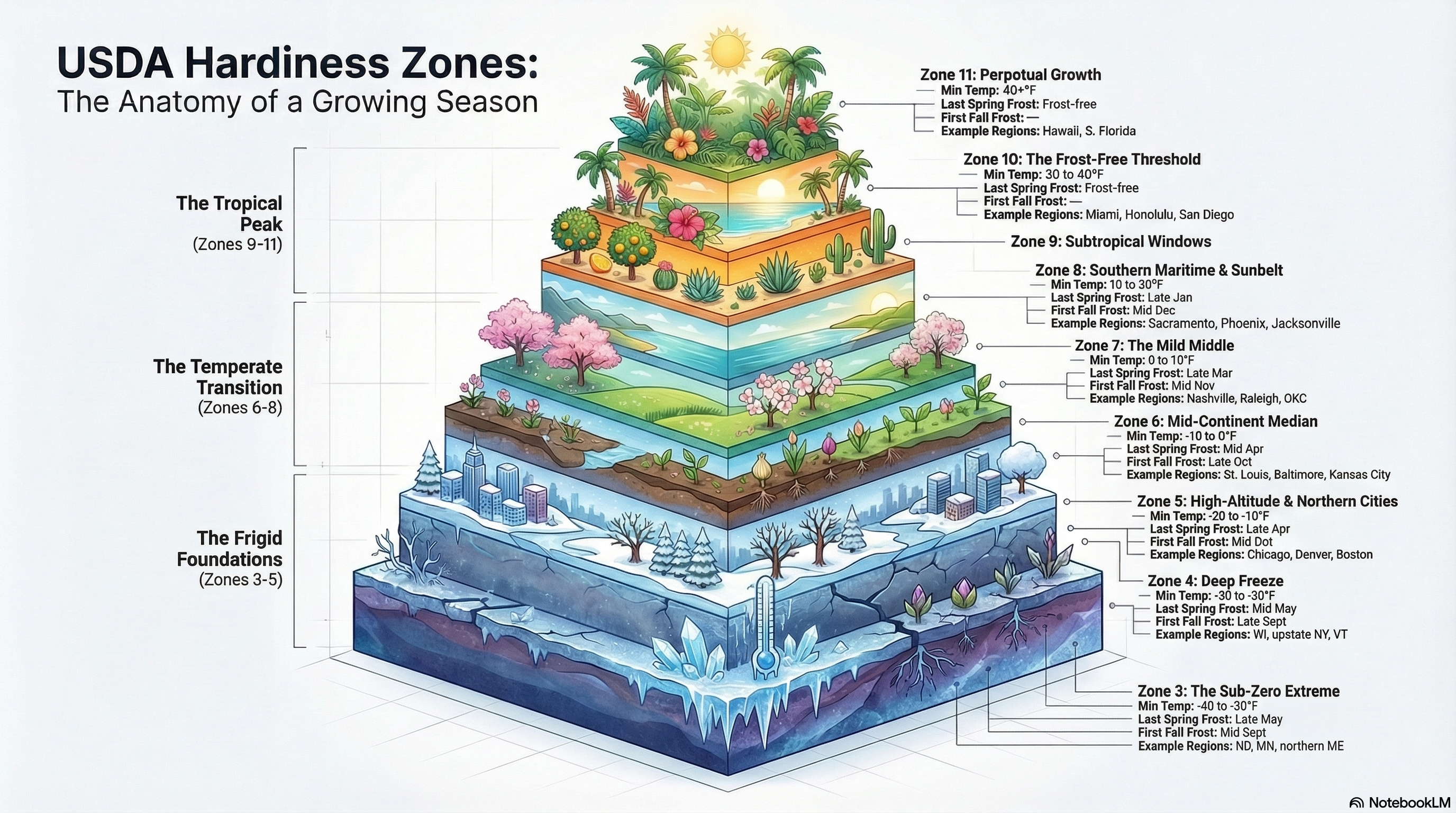 USDA Hardiness Zones:
The Anatomy of a Growing Season

The Tropical Peak
(Zones 9-11)

The Temperate Transition
(Zones 6-8)

The Frigid Foundations
(Zones 3-5)

Zone 11: Perpotual Growth
Min Temp: 40+°F
Last Spring Frost: Frost-free
First Fall Frost: —
Example Regions: Hawaii, S. Florida

Zone 10: The Frost-Free Threshold
Min Temp: 30 to 40°F
Last Spring Frost: Frost-free
First Fall Frost: —
Example Regions: Miami, Honolulu, San Diego

Zone 9: Subtropical Windows

Zone 8: Southern Maritime & Sunbelt
Min Temp: 10 to 30°F
Last Spring Frost: Late Jan
First Fall Frost: Mid Dec
Example Regions: Sacramento, Phoenix, Jacksonville

Zone 7: The Mild Middle
Min Temp: 0 to 10°F
Last Spring Frost: Late Mar
First Fall Frost: Mid Nov
Example Regions: Nashville, Raleigh, OKC

Zone 6: Mid-Continent Median
Min Temp: -10 to 0°F
Last Spring Frost: Mid Apr
First Fall Frost: Late Oct
Example Regions: St. Louis, Baltimore, Kansas City

Zone 5: High-Altitude & Northern Cities
Min Temp: -20 to -10°F
Last Spring Frost: Late Apr
First Fall Frost: Mid Dot
Example Regions: Chicago, Denver, Boston

Zone 4: Deep Freeze
Min Temp: -30 to -30°F
Last Spring Frost: Mid May
First Fall Frost: Late Sept
Example Regions: WI, upstate NY, VT

Zone 3: The Sub-Zero Extreme
Min Temp: -40 to -30°F
Last Spring Frost: Late May
First Fall Frost: Mid Sept
Example Regions: ND, MN, northern ME

NotebookLM